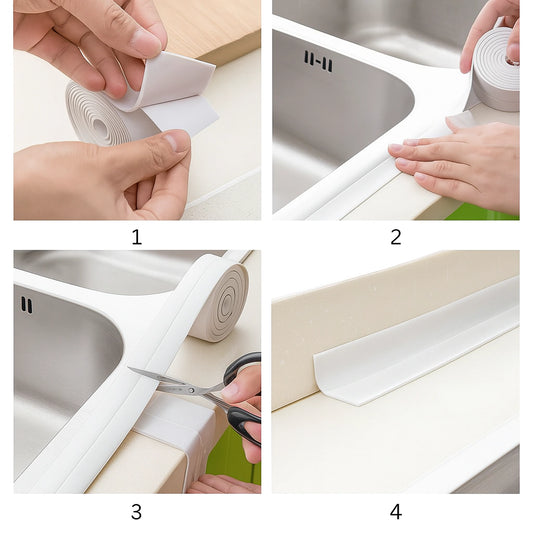 1

2

3

4